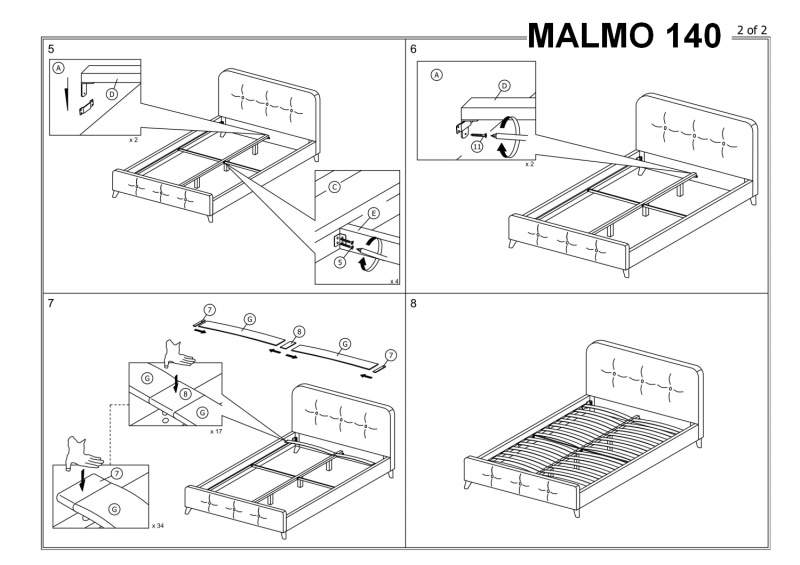 MALMO 140
2 of 2

5
A
D
x 2
C
E
S
x 4

6
A
D
11
x 2

7
7
G
8
G
7
G
8
G
x 17
7
G
x 34

8